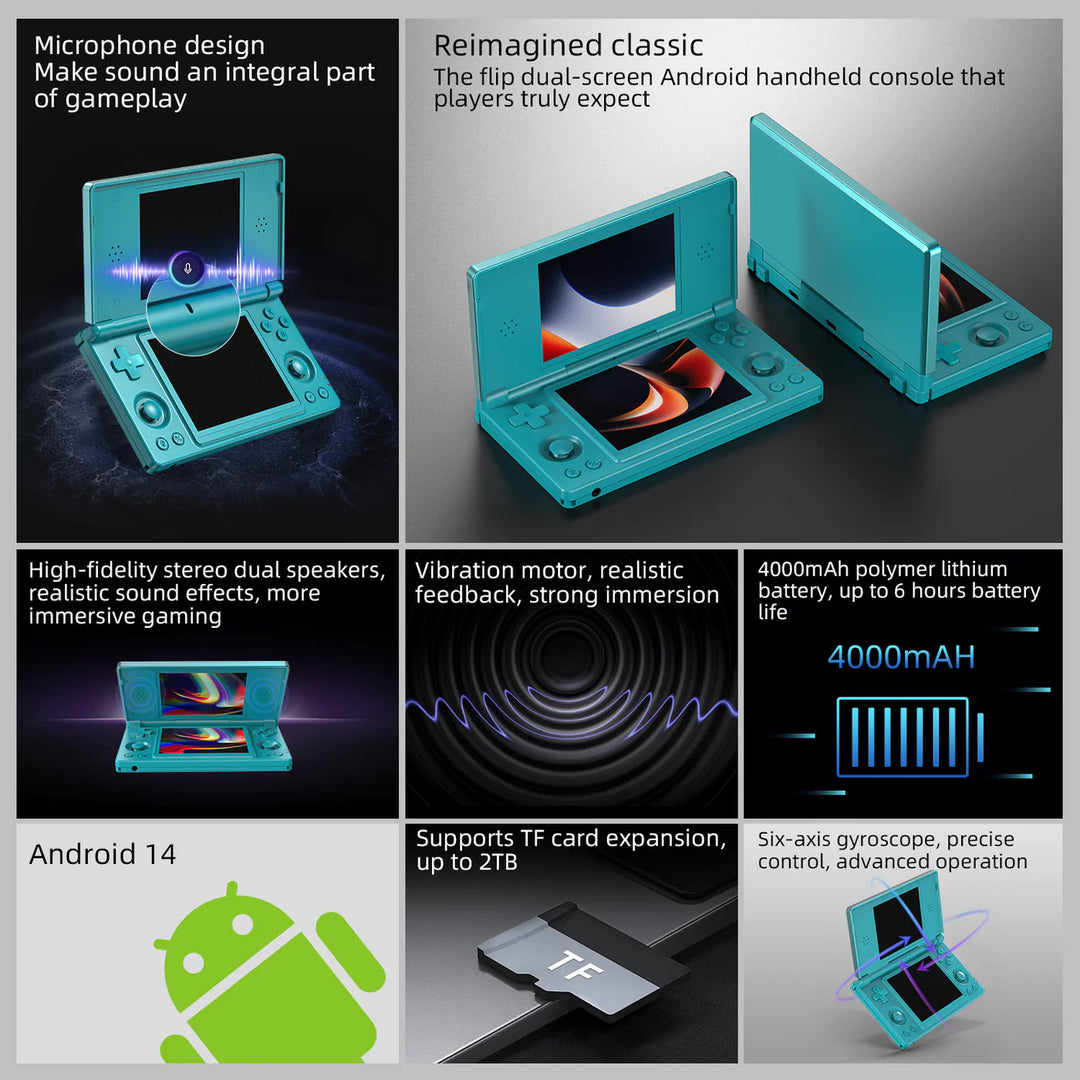 Microphone design
Make sound an integral part of gameplay

Reimagined classic
The flip dual-screen Android handheld console that players truly expect

High-fidelity stereo dual speakers, realistic sound effects, more immersive gaming

Vibration motor, realistic feedback, strong immersion

4000mAh polymer lithium battery, up to 6 hours battery life

4000mAH

Android 14

Supports TF card expansion, up to 2TB

TF

Six-axis gyroscope, precise control, advanced operation